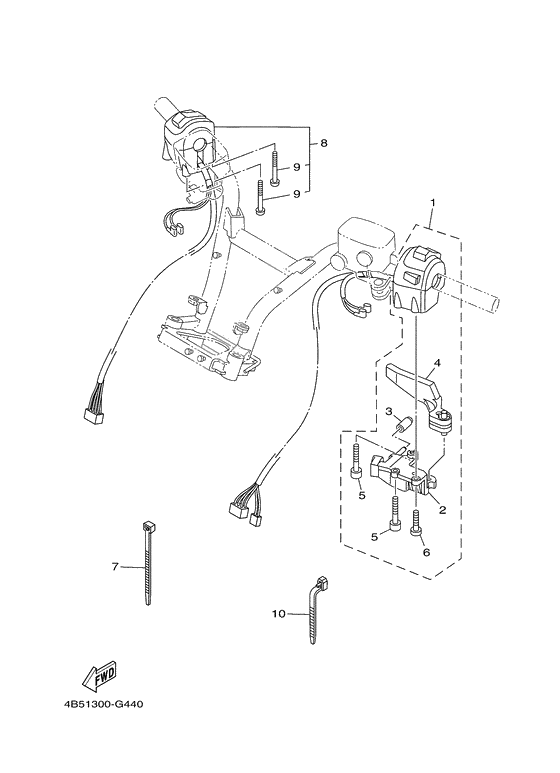 8
9
9
1
4
3
5
2
5
6
7
10
FWD
4B51300-G440