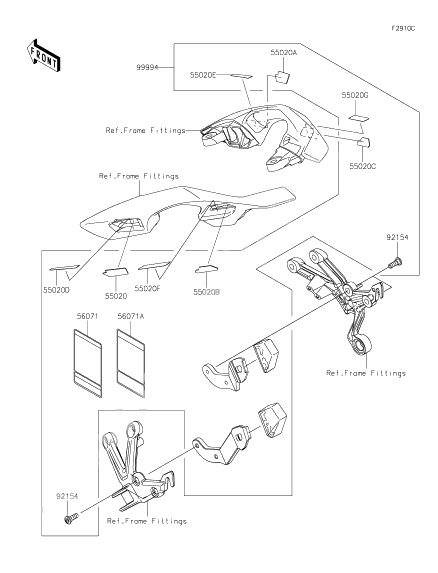 F2910C

FRONT

99994

55020A

55020E

55020G

Ref.Frame Fittings

55020C

Ref.Frame Fittings

92154

55020D

55020

55020F

55020B

56071

56071A

Ref.Frame Fittings

92154

Ref.Frame Fittings