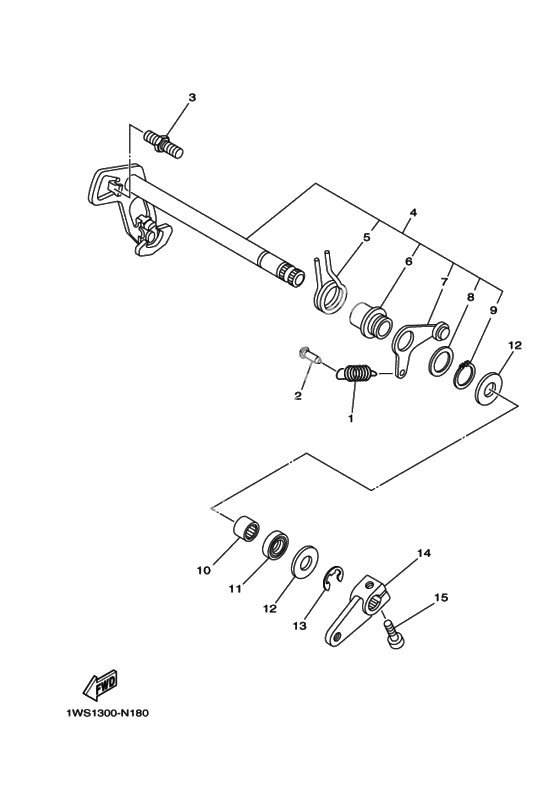 3

4

5

6

7

8

9

12

2

1

10

11

12

13

14

15

FWD

1WS1300-N180