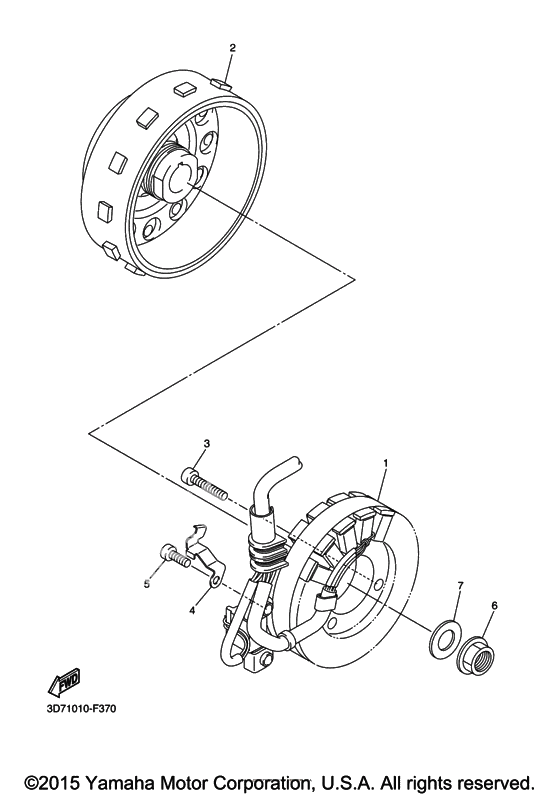 2

3

1

5

4

7

6

FWD

3D71010-F370

©2015 Yamaha Motor Corporation, U.S.A. All rights reserved.