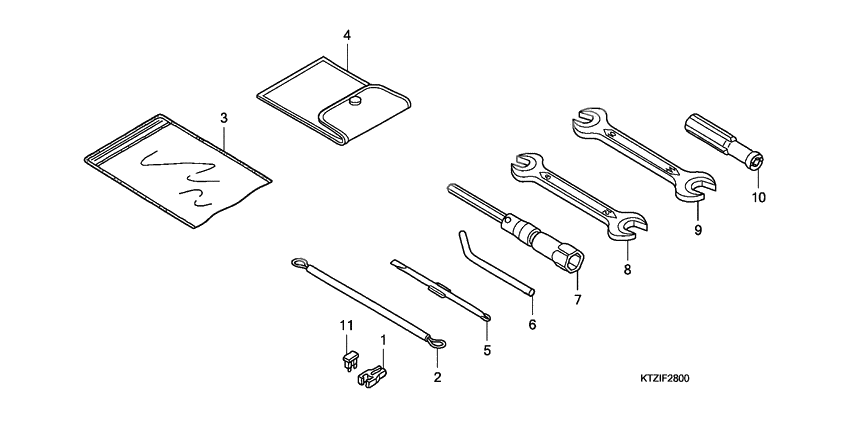 4
3
10
9
8
7
6
5
11
1
2
KTZIF2800