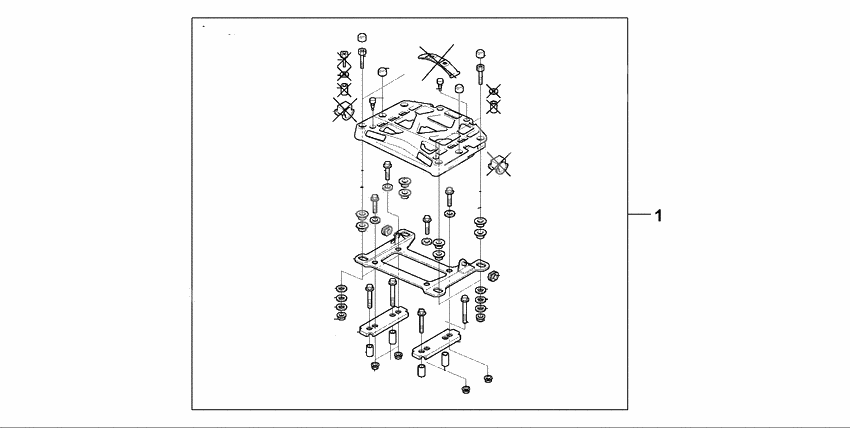 1