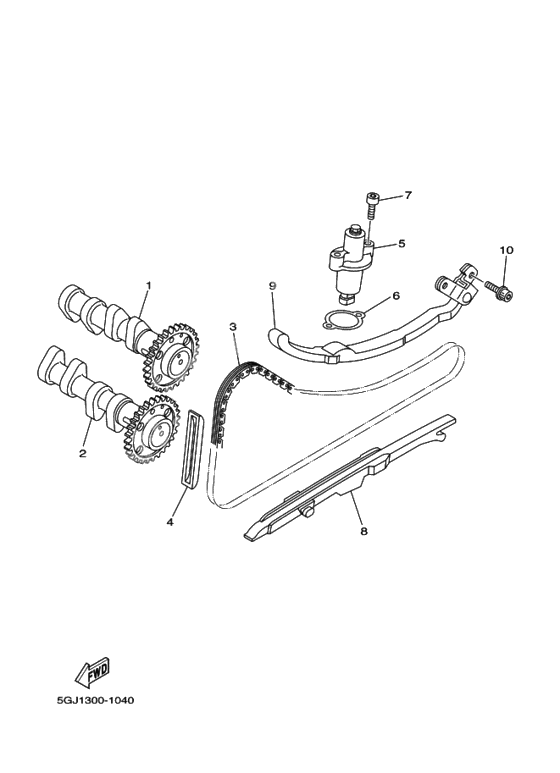 7
5
10
1
9
6
3
2
4
8
FWD
5GJ1300-1040