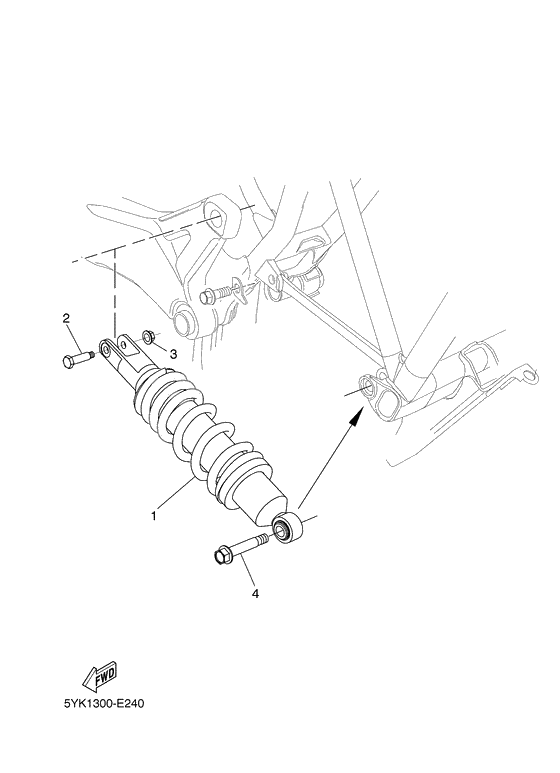 2

3

1

4

FWD

5YK1300-E240