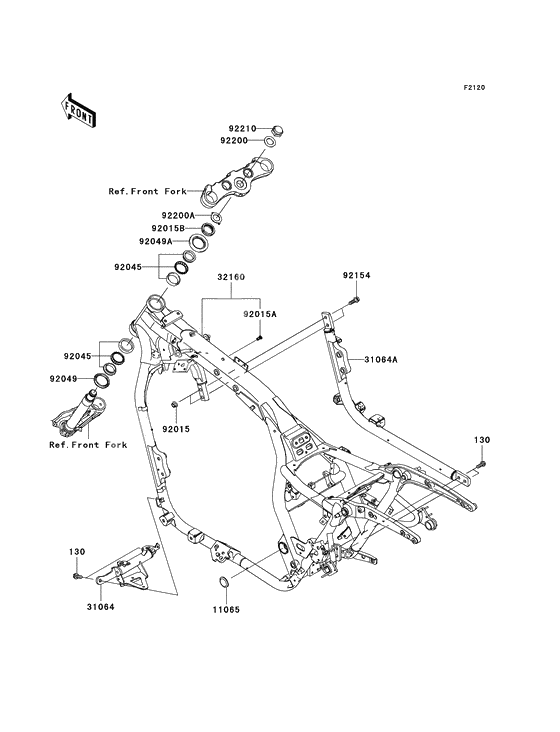 F2120

FRONT

92210
92200
Ref.Front Fork
92200A
92015B
92049A
92045
32160
92154
92015A
92045
31064A
92049
92015
Ref.Front Fork
130
130
31064
11065