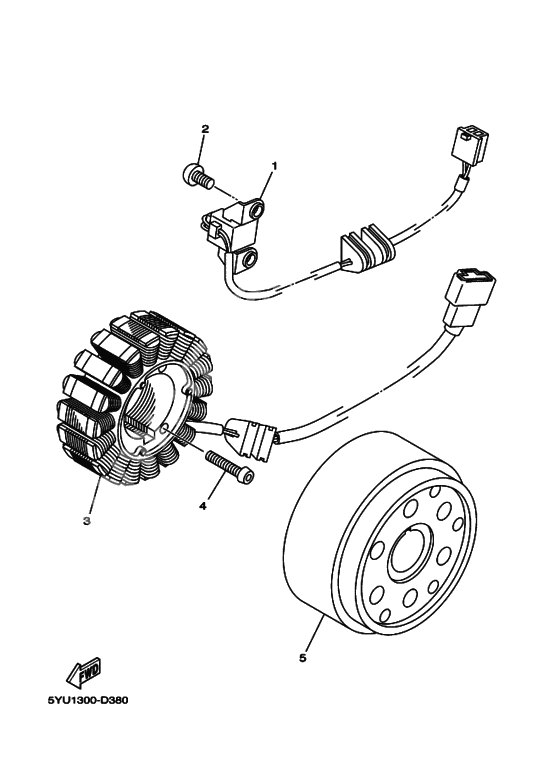 2
1
3
4
5
FWD
5YU1300-D380