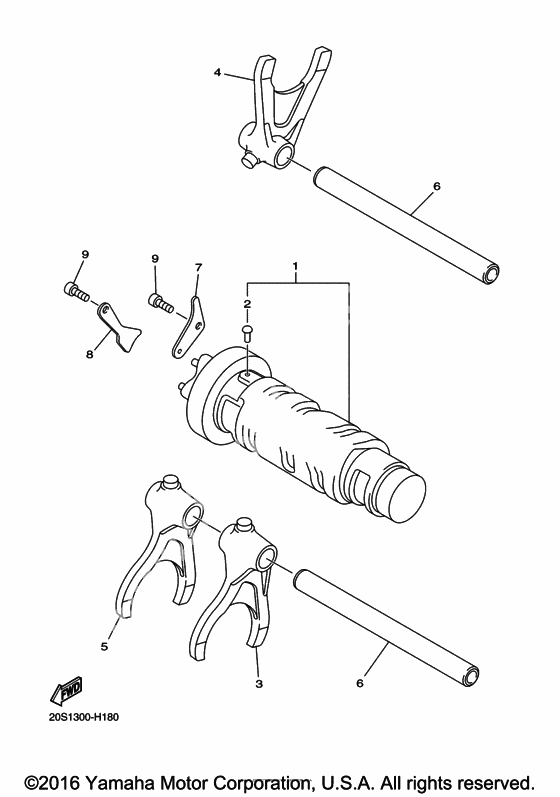 4

6

9

9

7

1

2

8

5

3

6

FWD

20S1300-H180

©2016 Yamaha Motor Corporation, U.S.A. All rights reserved.