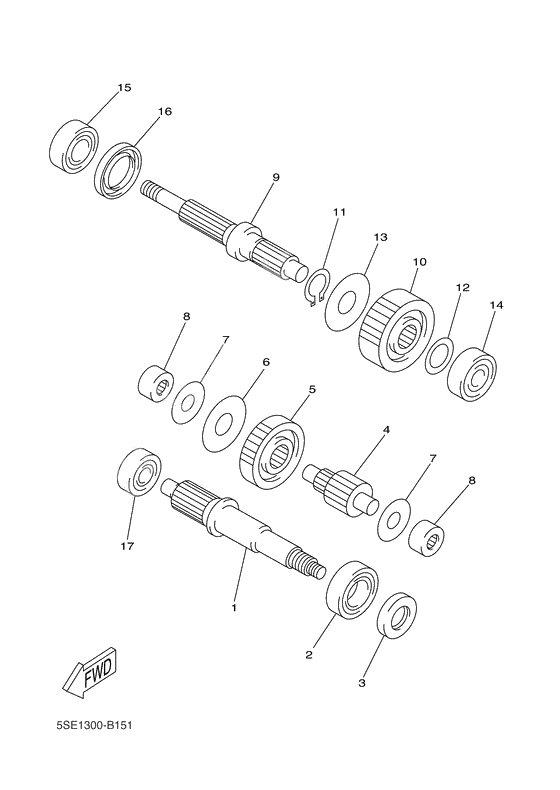 15
16
9
11
13
10
12
14
8
7
6
5
4
7
8
17
1
2
3
FWD
5SE1300-B151