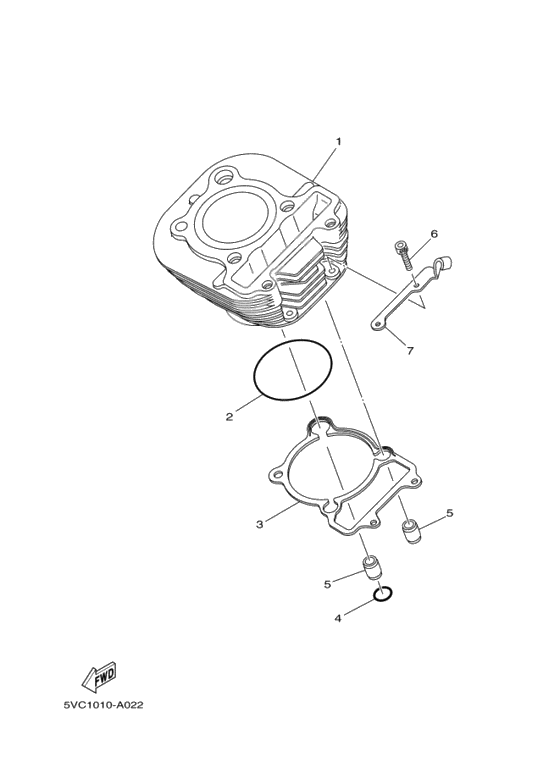 1

6

7

2

3

5

5

4

FWD

5VC1010-A022