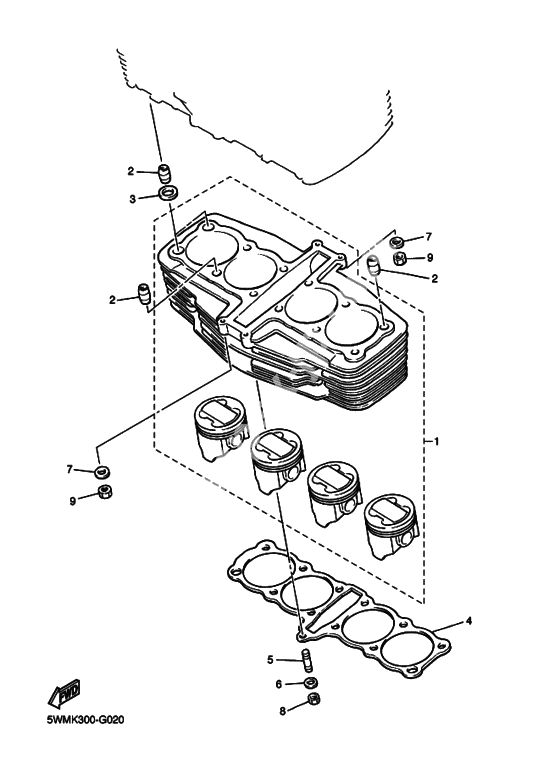 2
3
7
9
2
2
1
7
9
4
5
6
8
FWD
5WMK300-G020