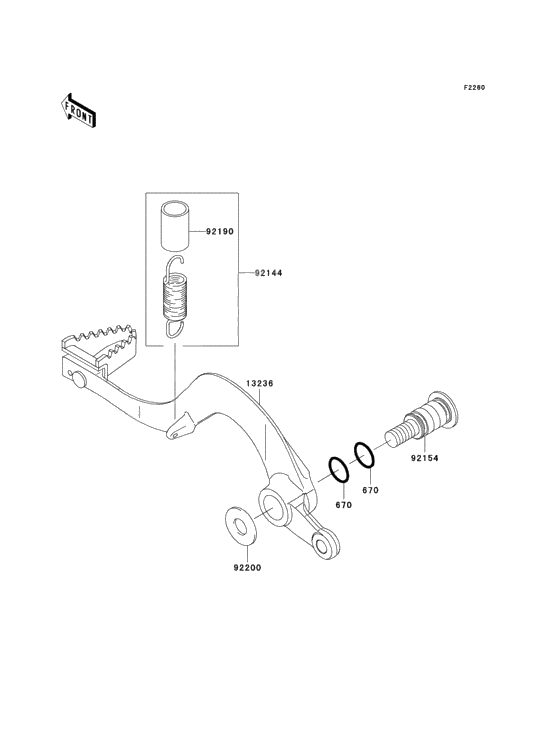 F2260

FRONT

92190

92144

13236

92154

670

670

92200