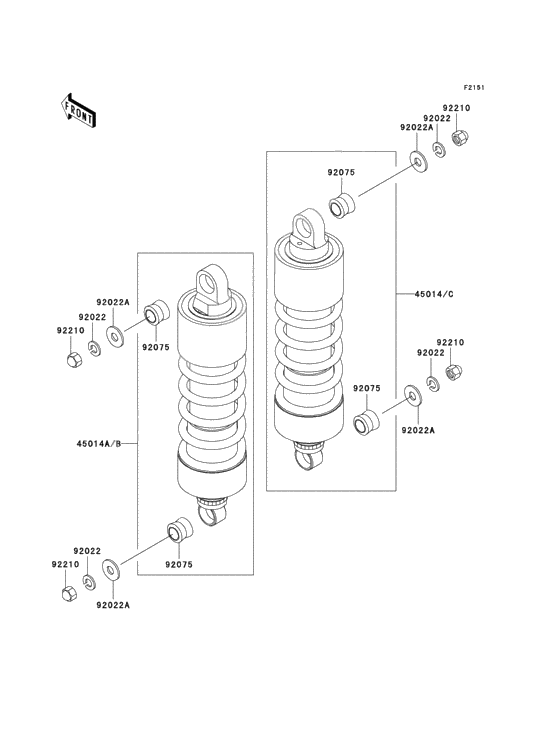 F2151

FRONT

92210
92022
92022A

92075

45014/C

92210
92022

92075

92022A

92022A
92022
92210

92075

45014A/B

92022
92210

92075

92022A