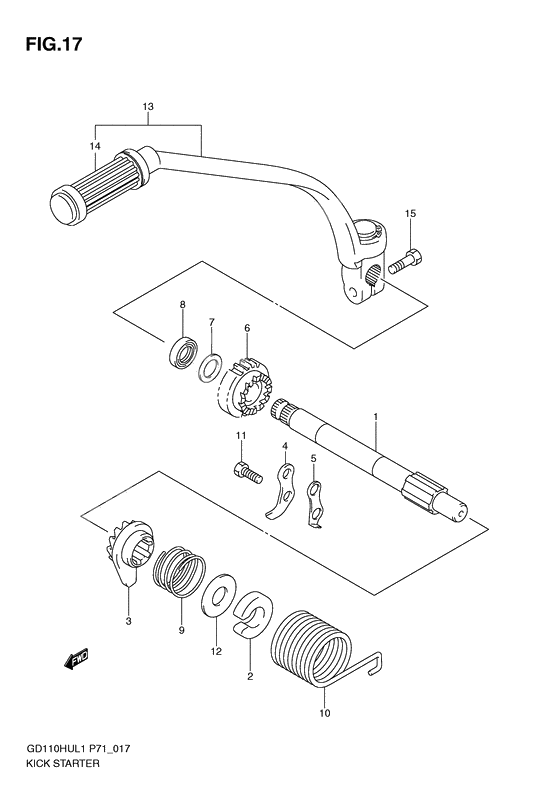 FIG.17

13
14
15
8
7
6
1
11
4
5
3
9
12
2
10
FWD

GD110HUL1 P71_017
KICK STARTER