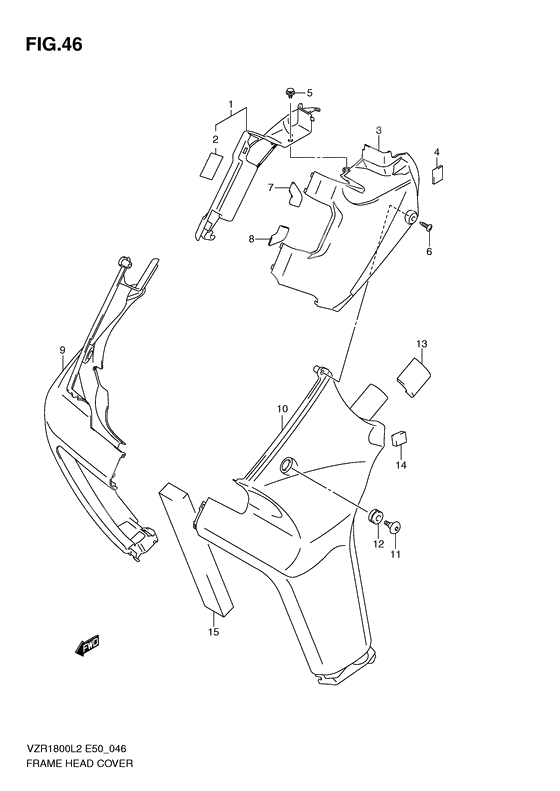 FIG.46

1
5
2
3
4
7
8
6
9
13
10
14
12
11
15
FWD

VZR1800L2 E50_046
FRAME HEAD COVER