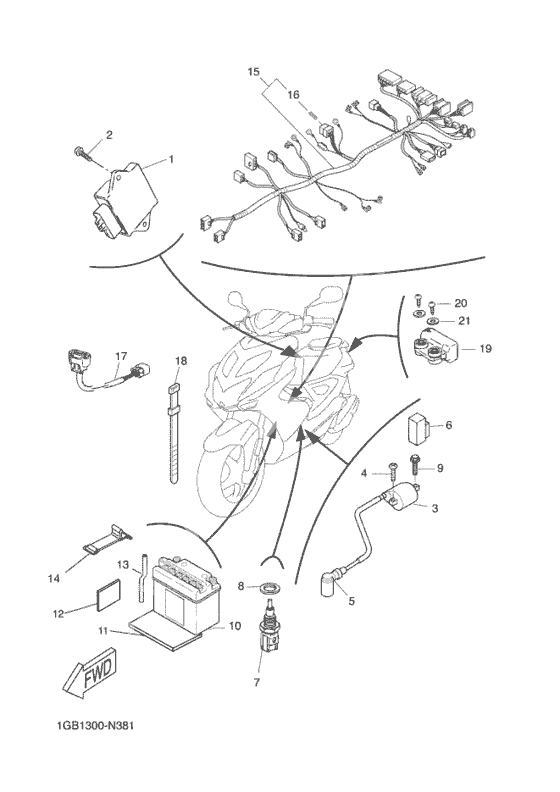 15
16
2
1
20
21
19
17
18
6
4
9
3
14
13
8
5
12
11
10
7
FWD
1GB1300-N381