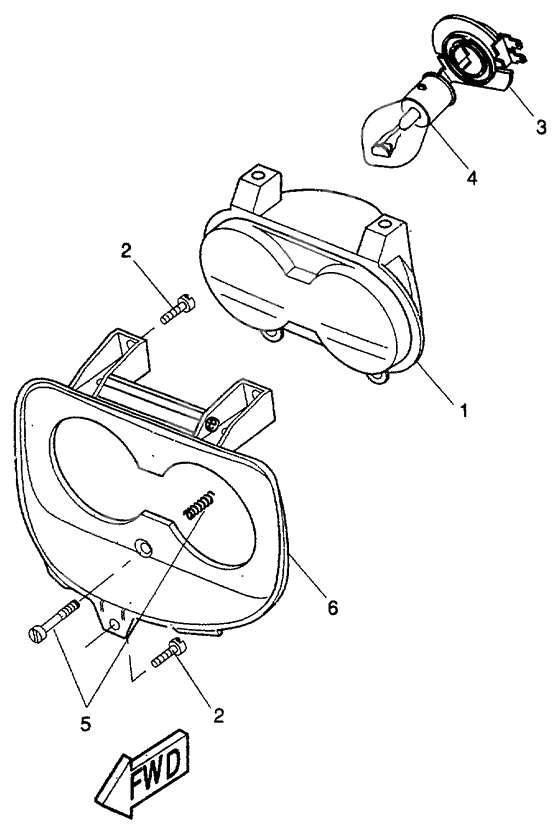 3
4
2
1
6
5
2
FWD