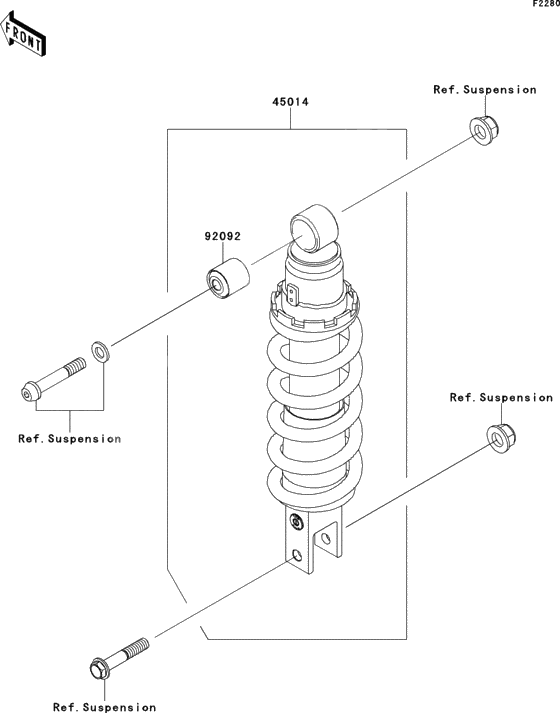 F2280

FRONT

45014

Ref.Suspension

92092

Ref.Suspension

Ref.Suspension

Ref.Suspension