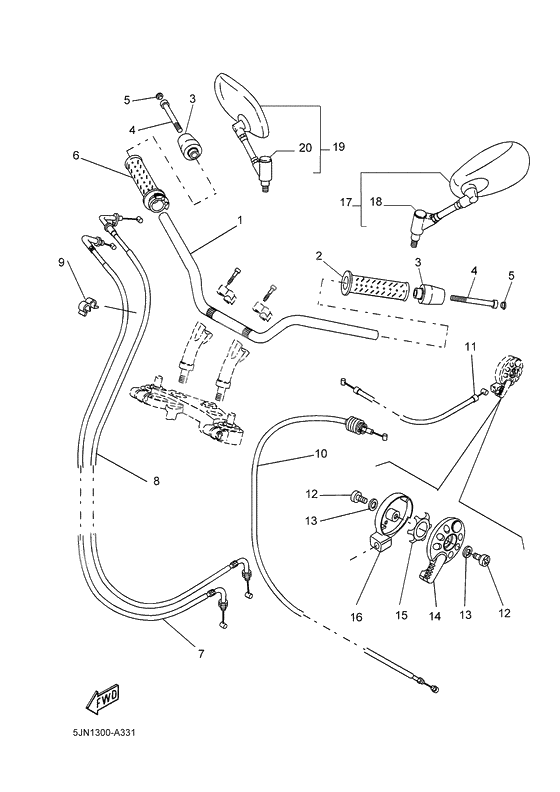 5
3
4
20
19
6
17
18
1
9
2
3
4
5
11
10
8
12
13
16
15
14
13
12
7
FWD
5JN1300-A331