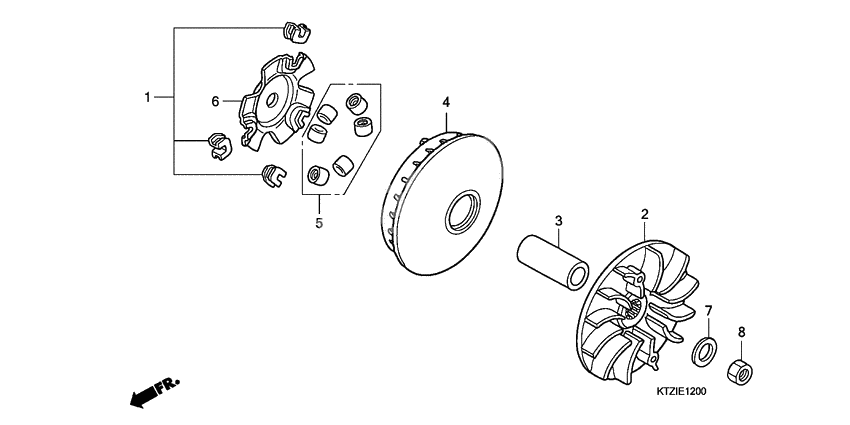 1
6
5
4
3
2
7
8
FR.
KTZIE1200