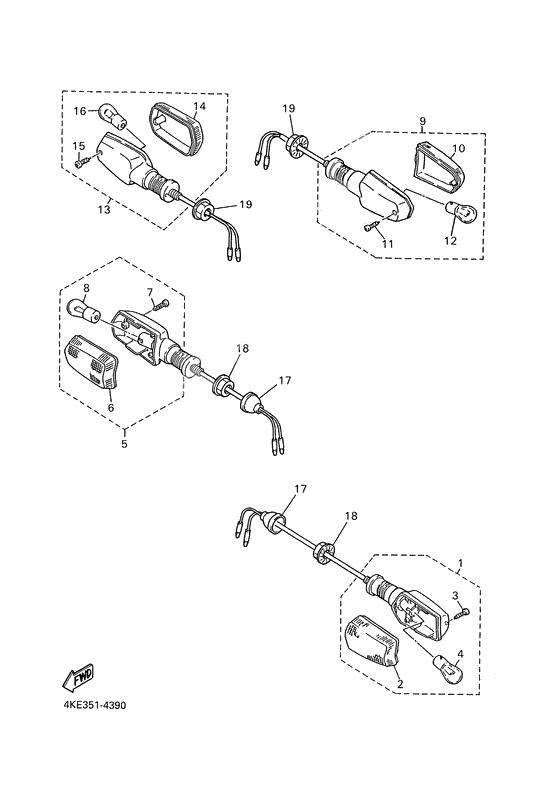 16
14
15
13
19
19
9
10
11
12
8
7
6
5
18
17
17
18
1
3
4
2
FWD
4KE351-4390