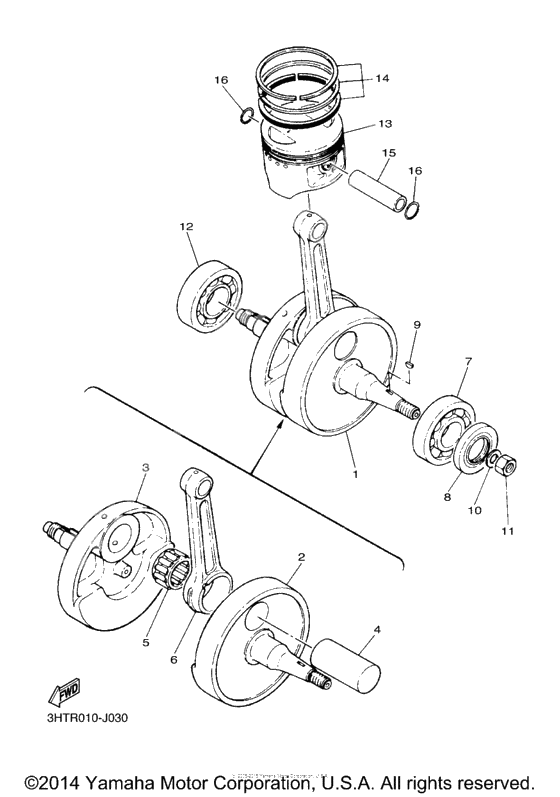 16
14
13
15
16
12
9
7
1
8
10
11
3
2
4
5
6
FWD
3HTR010-J030
©2014 Yamaha Motor Corporation, U.S.A. All rights reserved.