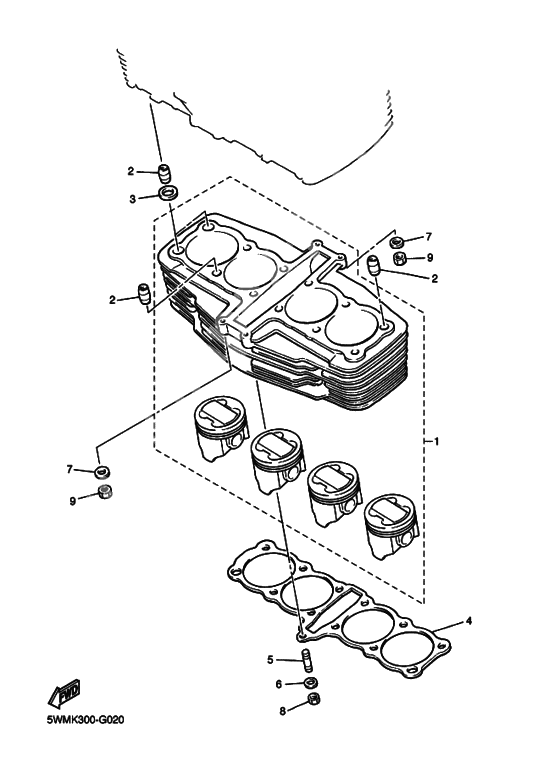 2
3
7
9
2
2
1
7
9
4
5
6
8
FWD
5WMK300-G020