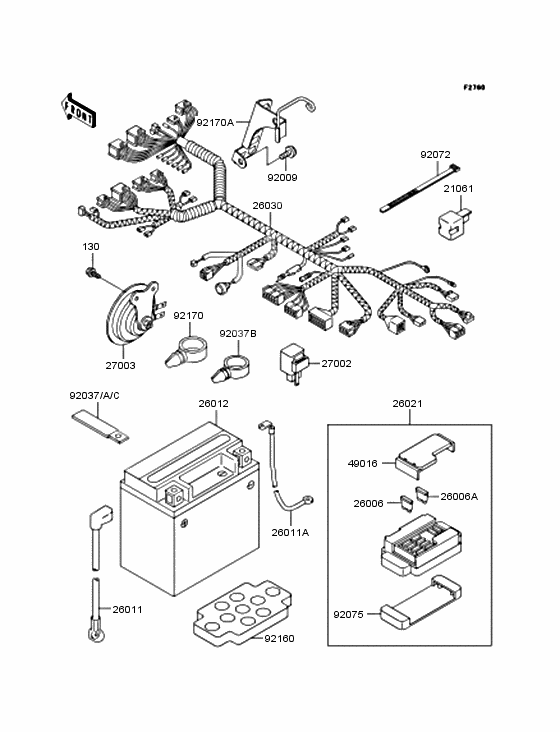 F2760

FRONT

92170A

92009

92072

21061

26030

130

92170

92037B

27003

27002

92037/A/C

26012

26021

49016

26006

26006A

26011A

26011

92160

92075