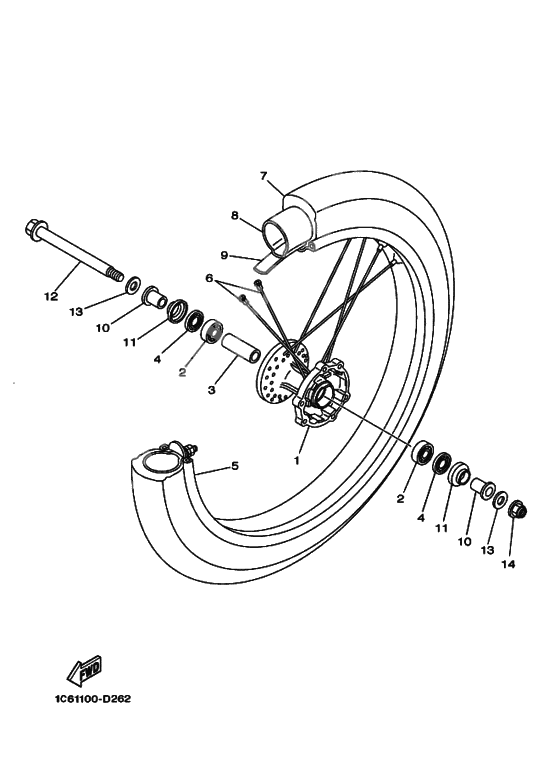 7
8
9
6
12
13
10
11
4
2
3
1
5
2
4
11
10
13
14
FWD
1C61100-D262