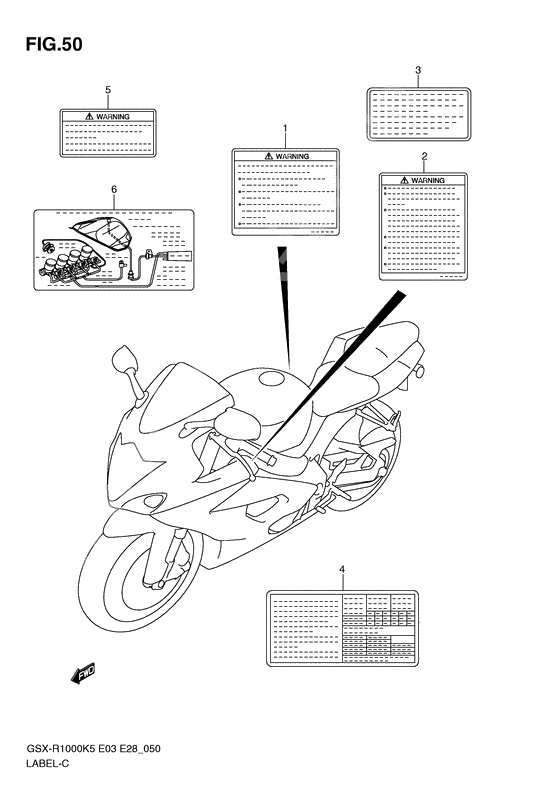 FIG.50

5

WARNING

3

1

WARNING

2

WARNING

6

4

FWD

GSX-R1000K5 E03 E28_050
LABEL-C