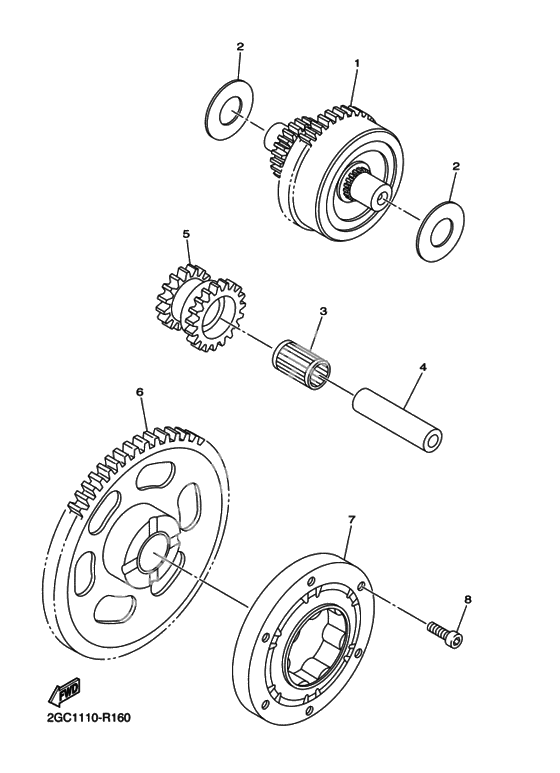 2
1
2
5
3
4
6
7
8
FWD
2GC1110-R160