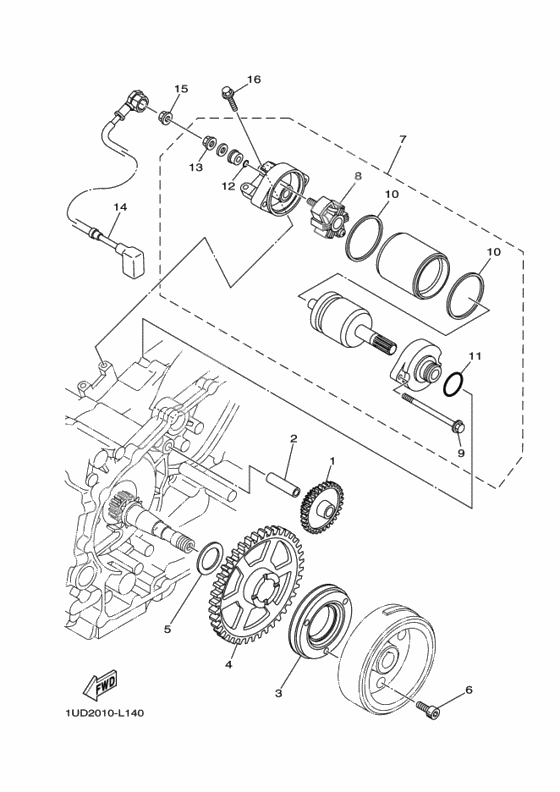 16
15
7
13
12
8
10
14
10
11
9
2
1
5
4
3
6
FWD
1UD2010-L140