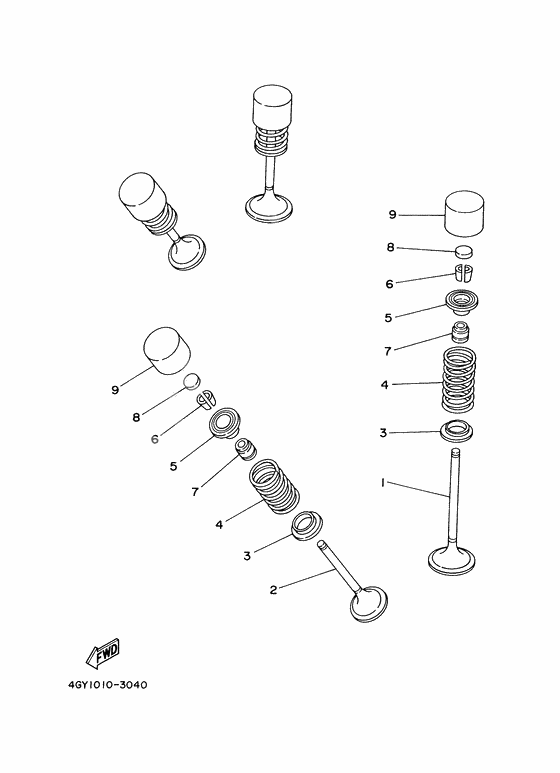 9
8
6
5
7
4
3
1
9
8
6
5
7
4
3
2
FWD
4GY1010-3040