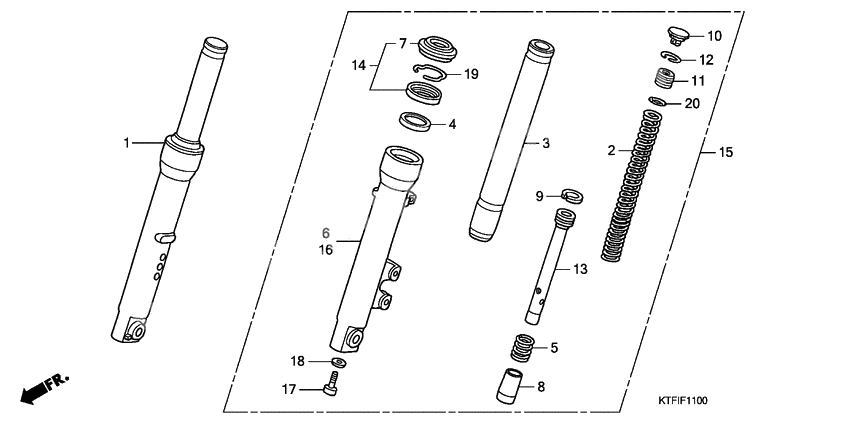 1

7
14
19
4

6
16

18
17

3

9
13
5
8

10
12
11
20
2
15

FR.

KTFIF1100