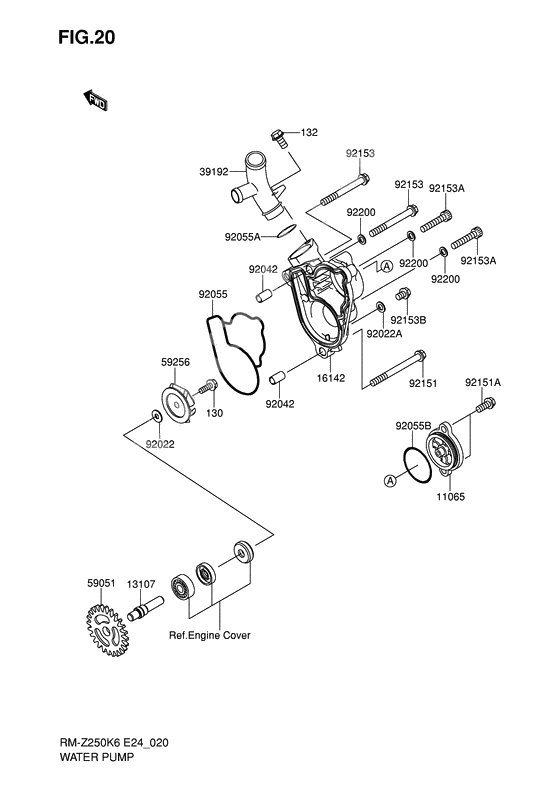 FIG.20

FWD

132

39192

92153

92153

92153A

92200

92055A

92200

92200

92153A

92042

A

92055

92153B

92022A

59256

16142

92151

92151A

130

92042

92022

92055B

A

11065

59051

13107

Ref.Engine Cover

RM-Z250K6 E24_020
WATER PUMP