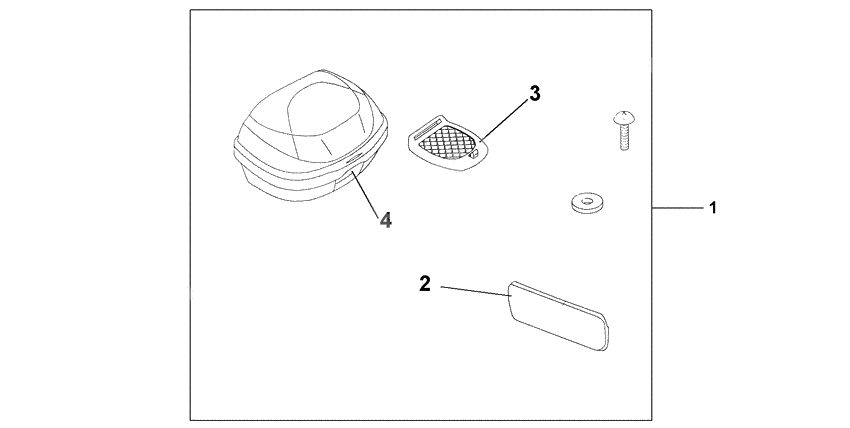 3
4
1
2