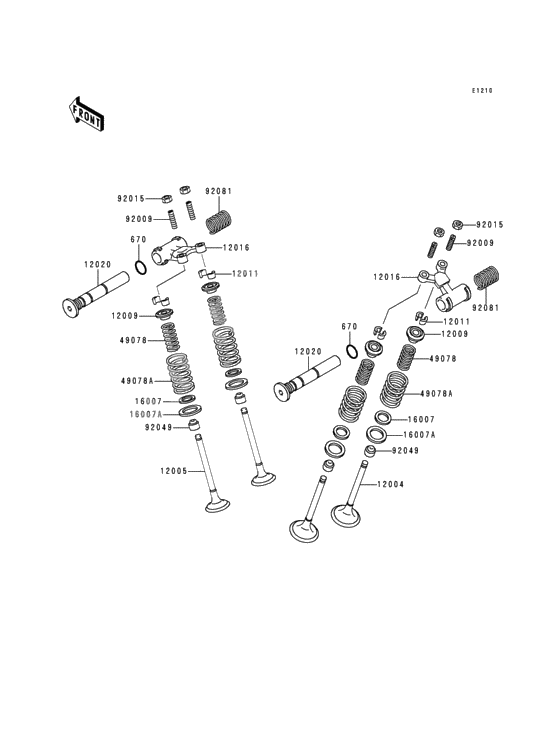 E1210

FRONT

92015
92081
92009
670
12016
12020
12011
12009
49078
49078A
16007
16007A
92049
12005

92015
92009
12016
92081
12011
670
12009
12020
49078
49078A
16007
16007A
92049
12004