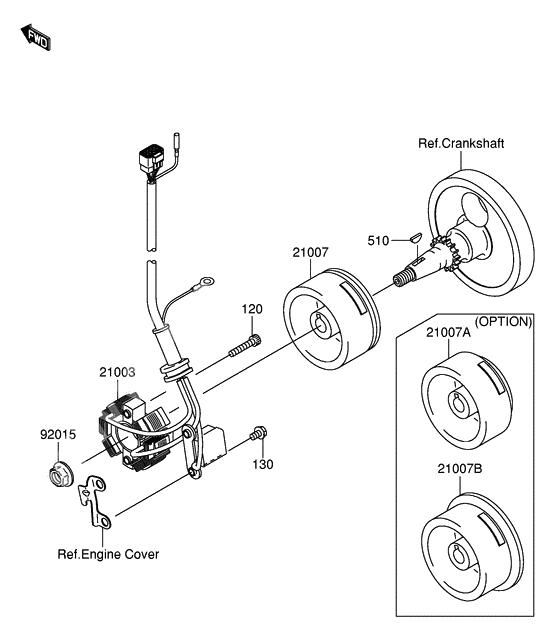 FWD

Ref.Crankshaft

510

21007

120

(OPTION)

21007A

21003

92015

130

21007B

Ref.Engine Cover