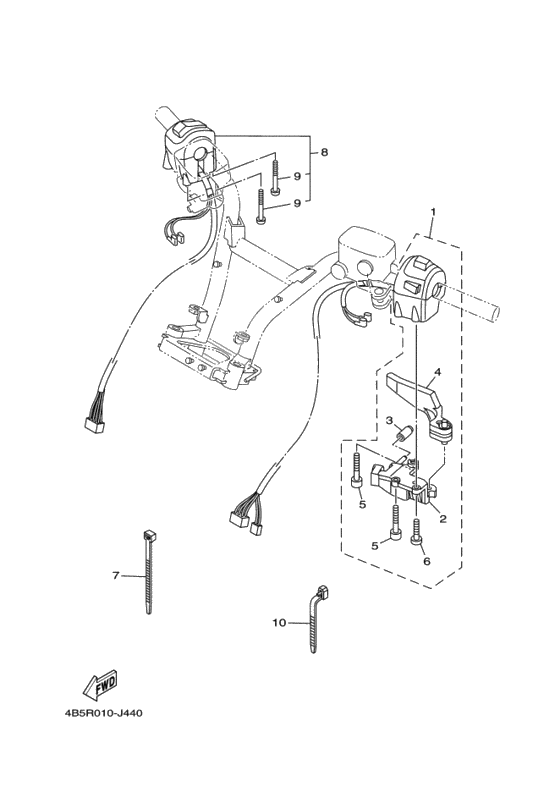 8
9
9
1
4
3
5
2
5
6
7
10
FWD
4B5R010-J440