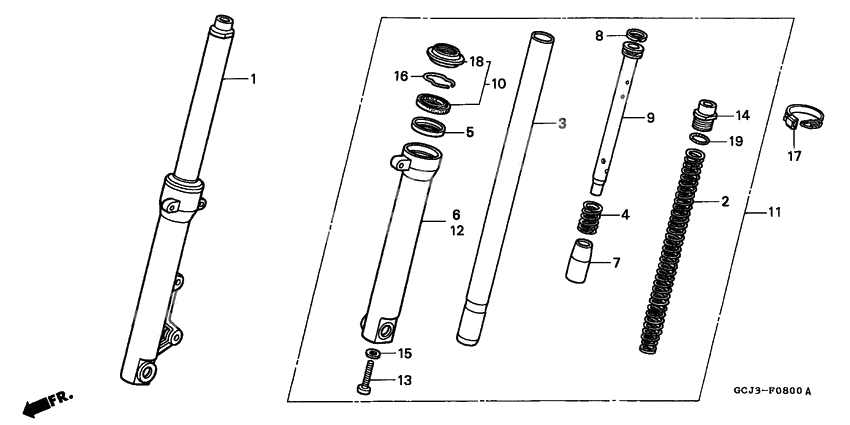 1
18
16
10
5
3
8
9
14
19
17
6
12
4
2
11
7
15
13
FR.
GCJ3-F0800 A