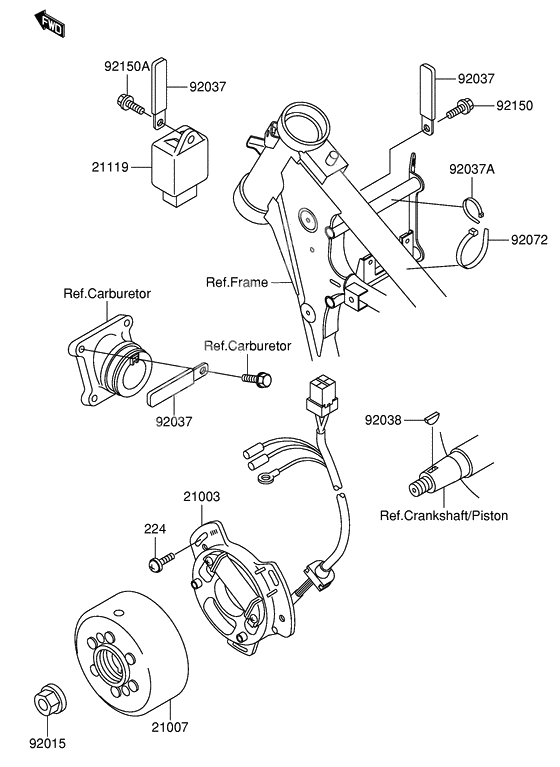 FWD

92150A
92037
21119

92037
92150
92037A
92072

Ref.Frame

Ref.Carburetor
Ref.Carburetor
92037

92038
Ref.Crankshaft/Piston

21003
224

21007
92015