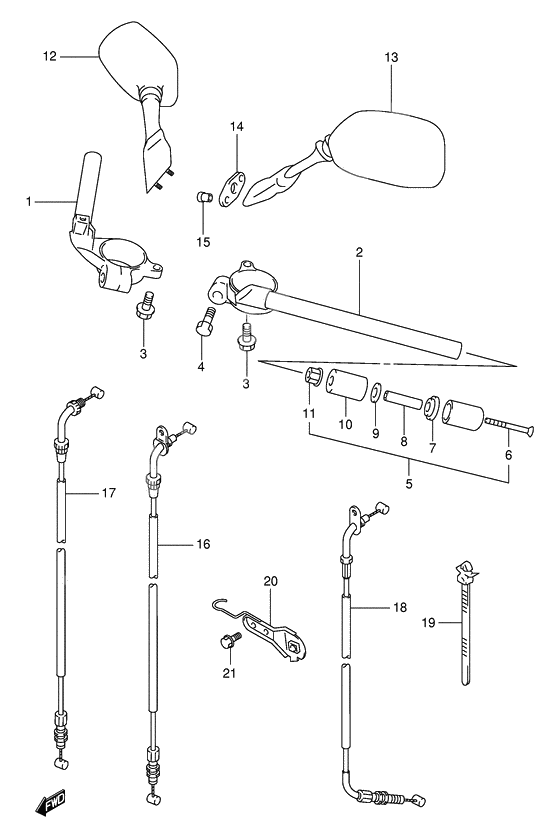 12
13
14
1
15
2
3
4
3
11
10
9
8
7
6
5
17
16
20
18
19
21
FWD