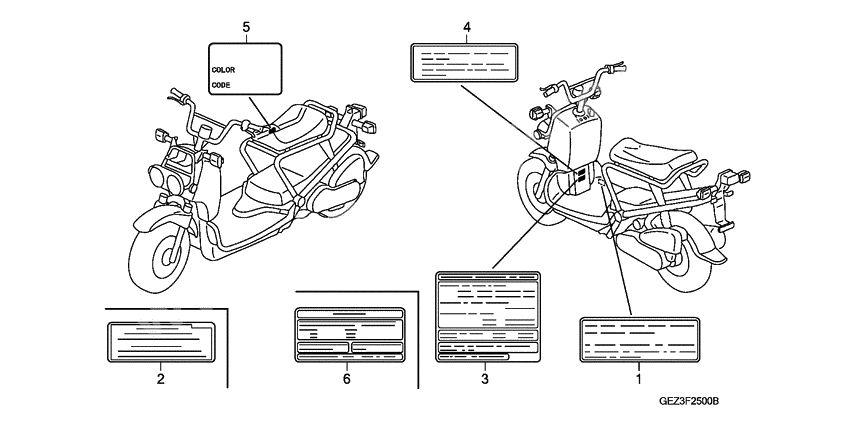 5

COLOR

CODE

4

2

6

3

1

GEZ3F2500B