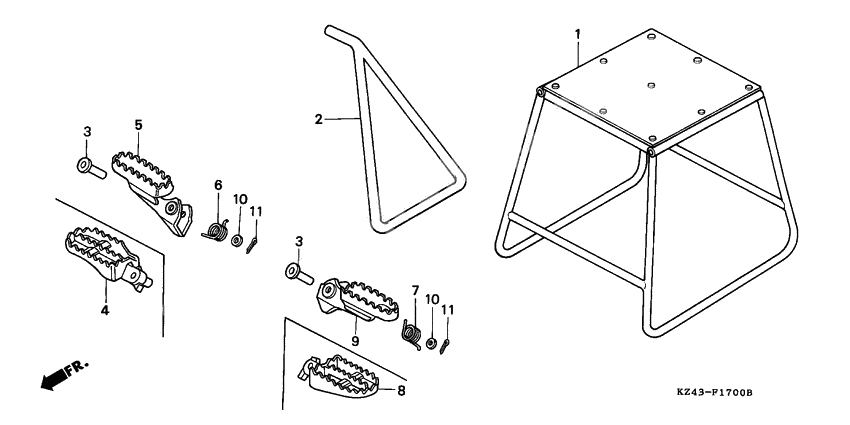 1
2
3
5
6
10
11
4
3
7
10
11
9
8
FR.
KZ43-F1700B