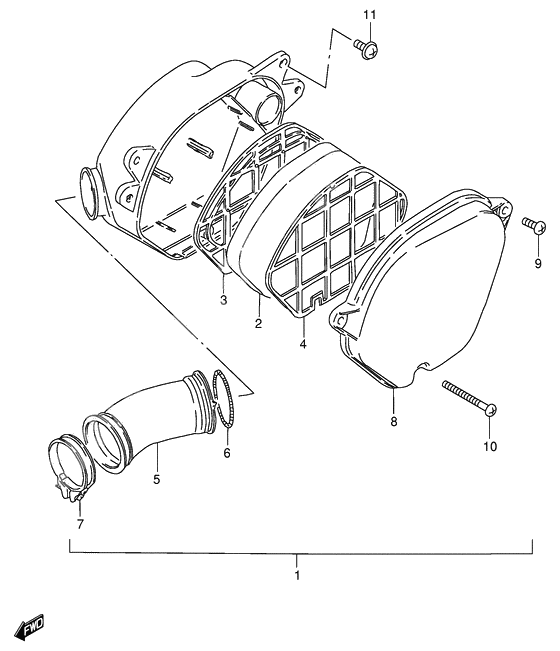 11
9
3
2
4
8
10
6
5
7
1
FWD