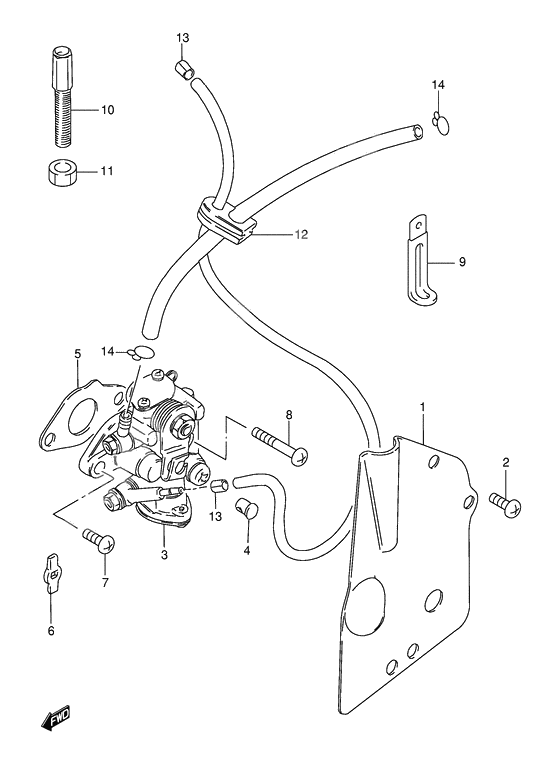 13
14
10
11
12
9
5
14
8
1
2
13
3
4
7
6
FWD