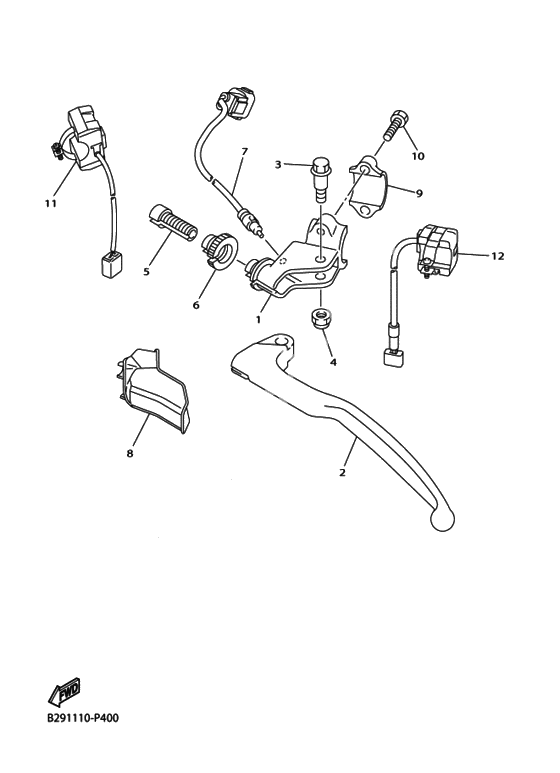 11
7
3
10
9
5
6
1
12
4
8
2
FWD
B291110-P400