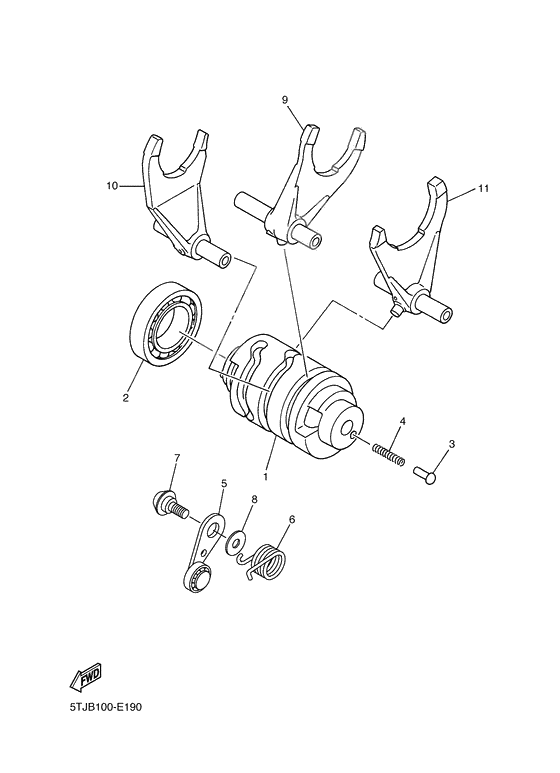 9
10
11
2
4
3
1
7
5
8
6
FWD
5TJB100-E190