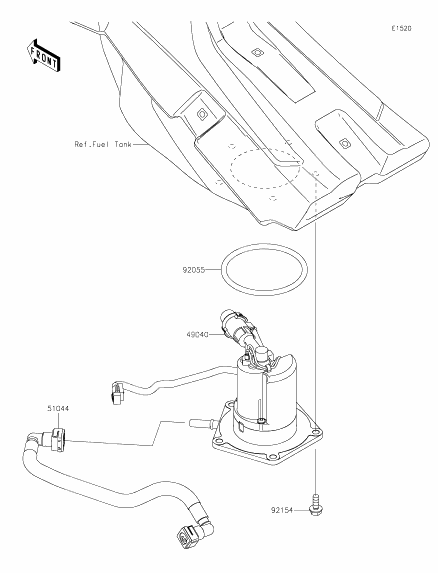 E1520

FRONT

Ref.Fuel Tank

92055

49040

51044

92154