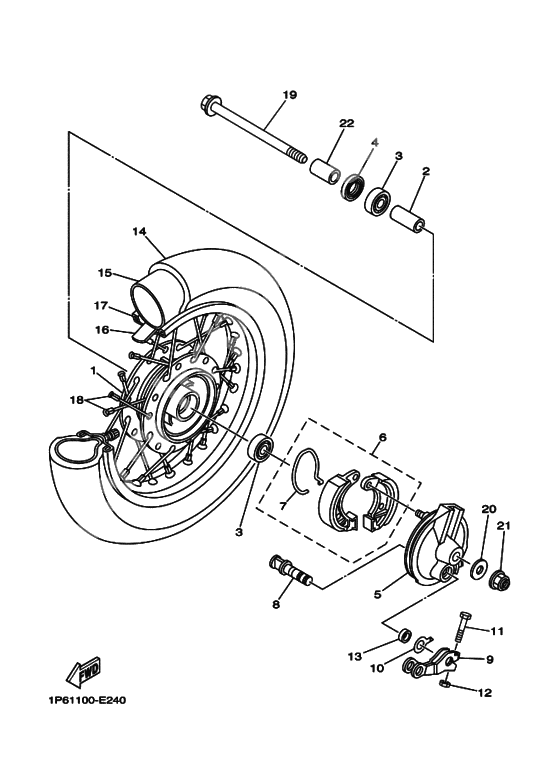 19
22
4
3
2
14
15
17
16
1
18
6
7
3
20
21
8
5
11
13
10
9
12
FWD
1P61100-E240