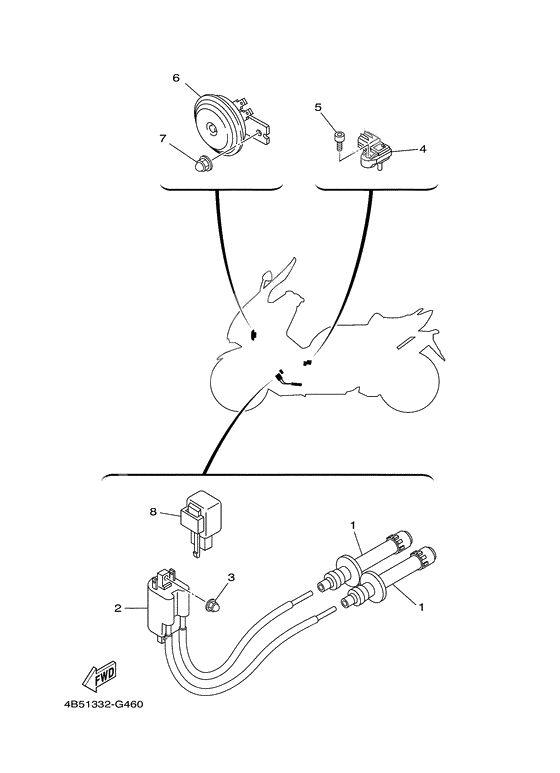 6
7
5
4
8
1
3
2
1
FWD
4B51332-G460